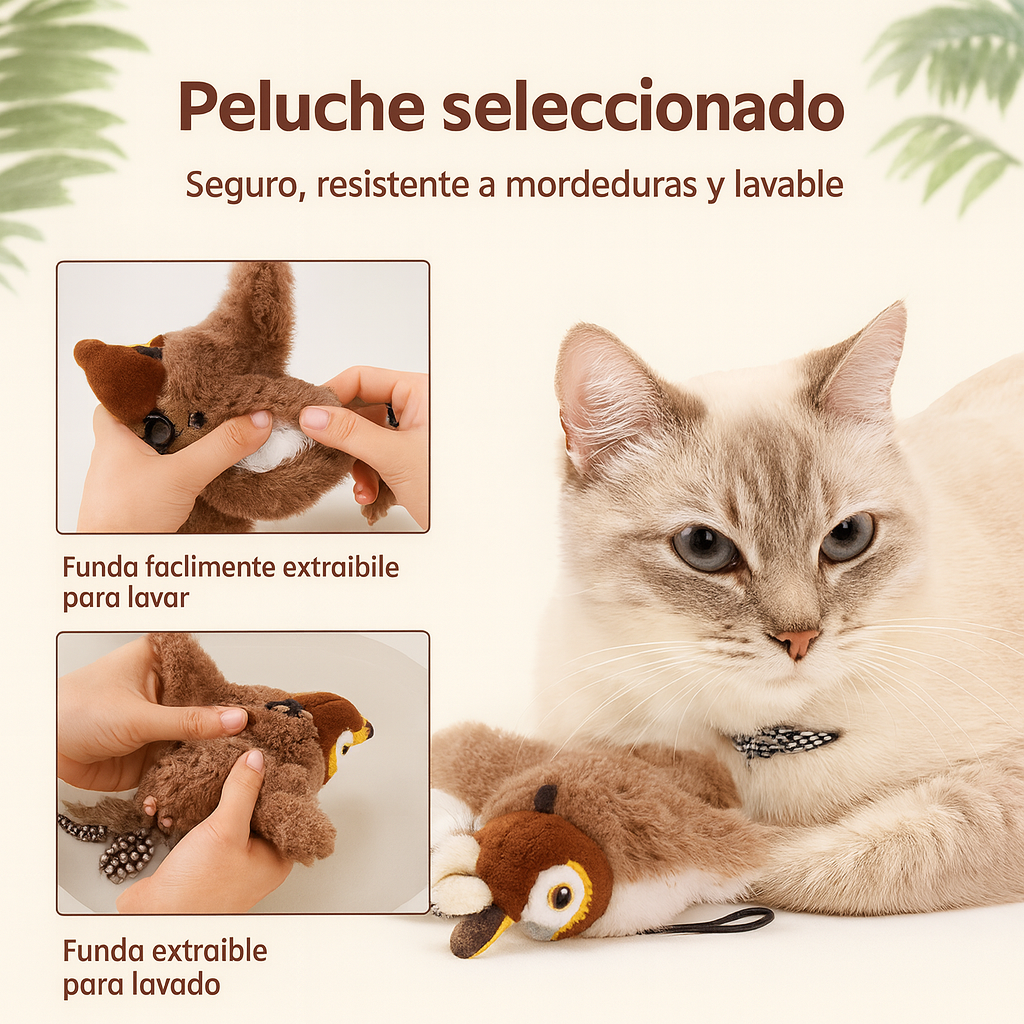 Peluche seleccionado

Seguro, resistente a mordeduras y lavable

Funda faclimente extraibile para lavar

Funda extraible para lavado